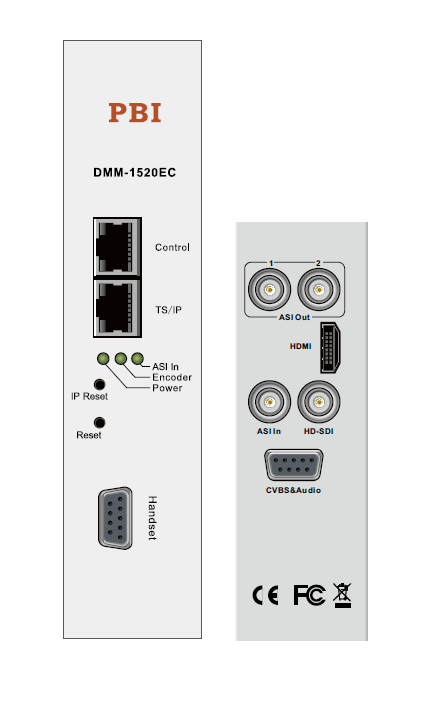 PBI

DMM-1520EC

Control

TS/IP

ASI In
Encoder
Power

IP Reset

Reset

Handset

1 2

ASI Out

HDMI

ASI In HD-SDI

CVBS&Audio

CE FC